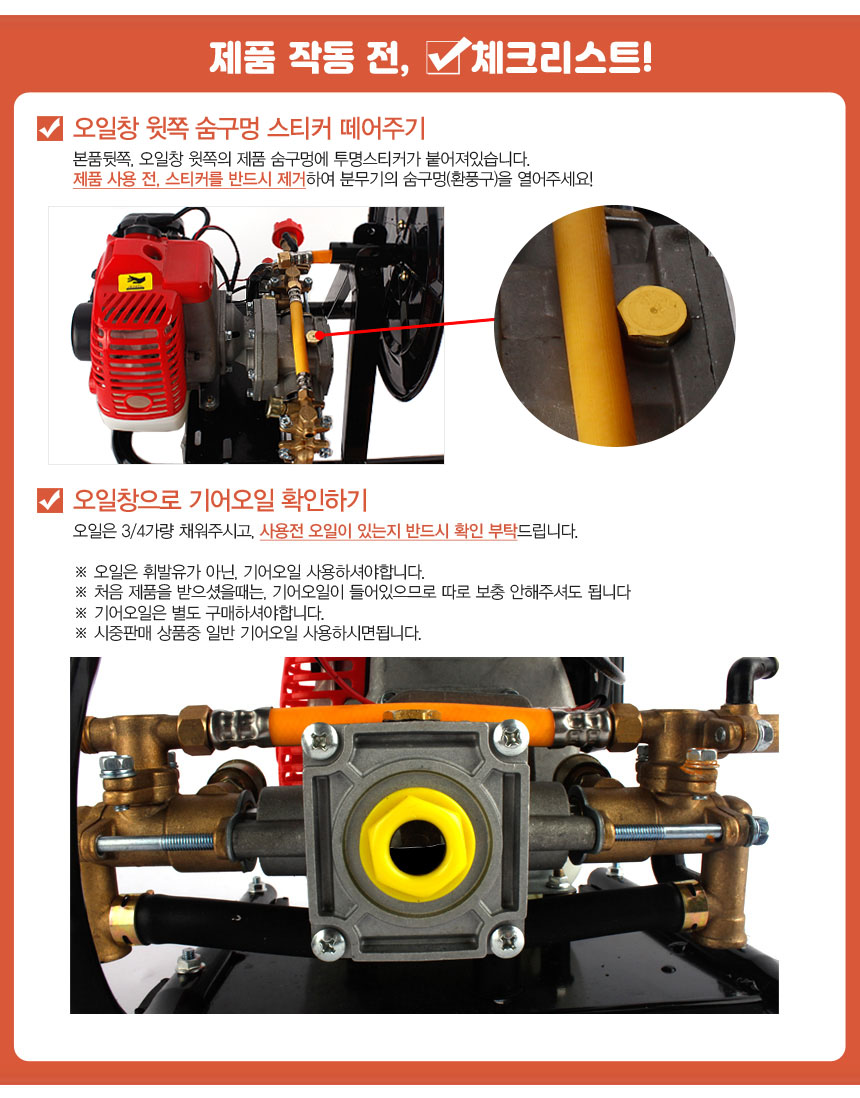 제품 작동 전, 체크리스트!

오일창 윗쪽 숨구멍 스티커 떼어주기

본품뒷쪽, 오일창 윗쪽의 제품 숨구멍에 투명스티커가 붙어져있습니다.
제품 사용 전, 스티커를 반드시 제거하여 분무기의 숨구멍(환풍구)을 열어주세요!

오일창으로 기어오일 확인하기

오일은 3/4가량 채워주시고, 사용전 오일이 있는지 반드시 확인 부탁드립니다.

※ 오일은 휘발유가 아닌, 기어오일 사용하셔야합니다.
※ 처음 제품을 받으셨을때는, 기어오일이 들어있으므로 따로 보충 안해주셔도 됩니다
※ 기어오일은 별도 구매하셔야합니다.
※ 시중판매 상품중 일반 기어오일 사용하시면됩니다.