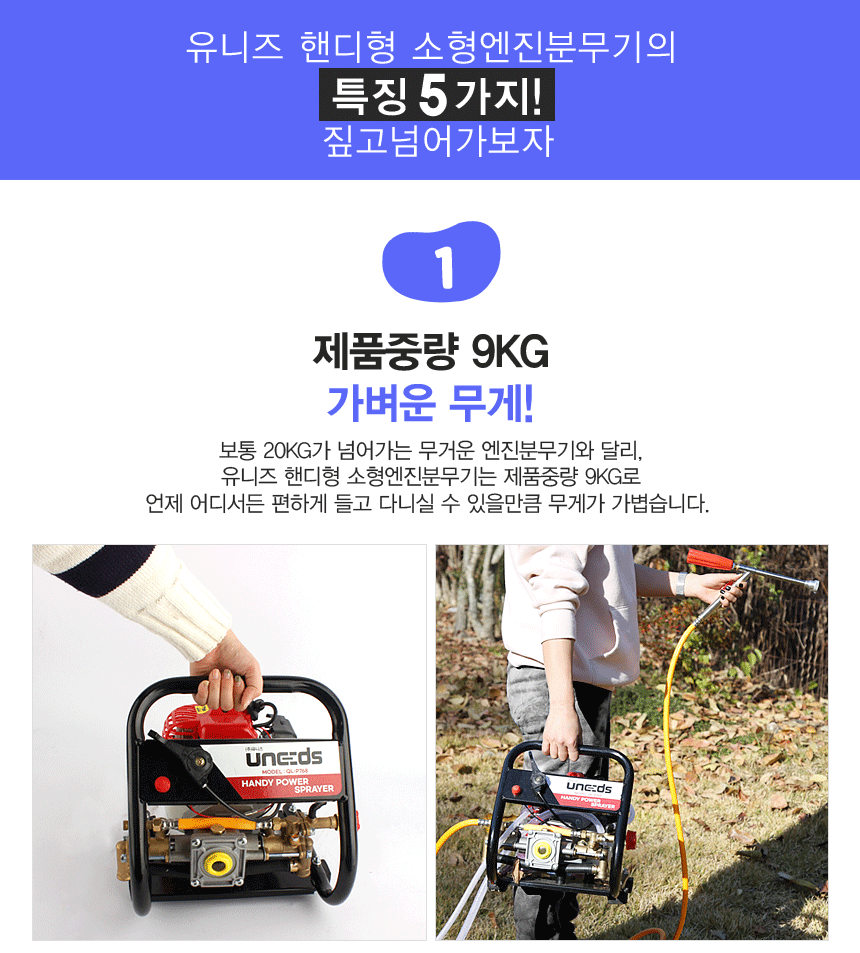 유니즈 핸디형 소형엔진분무기의
특징 5가지!
짚고넘어가보자

1

제품중량 9KG
가벼운 무게!

보통 20KG가 넘어가는 무거운 엔진분무기와 달리,
유니즈 핸디형 소형엔진분무기는 제품중량 9KG로
언제 어디서든 편하게 들고 다니실 수 있을만큼 무게가 가볍습니다.

(주)유니즈
uneeds
MODEL : QL-P768
HANDY POWER
SPRAYER

uneeds
HANDY POWER
SPRAYER