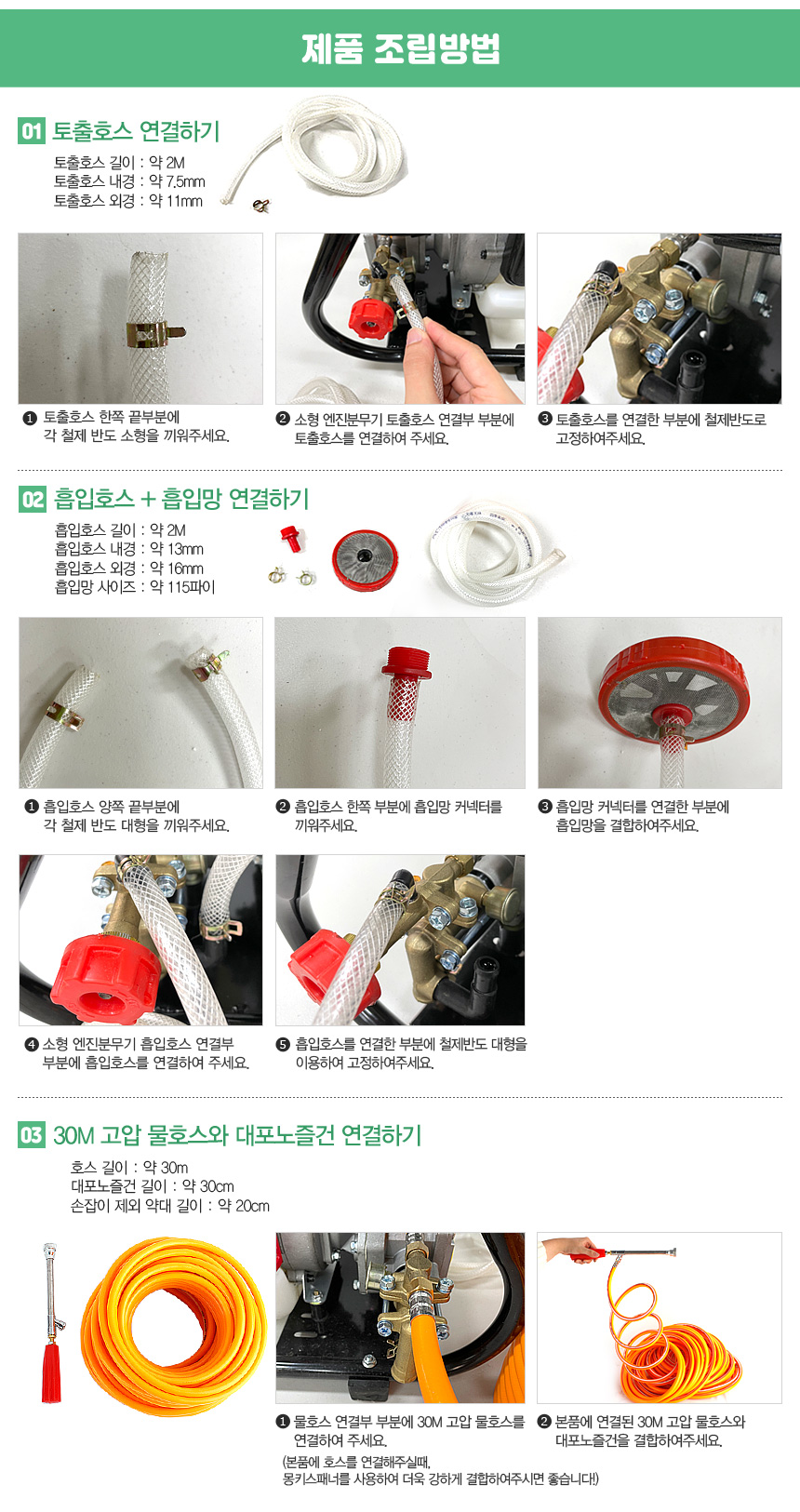 제품 조립방법

01 토출호스 연결하기

토출호스 길이 : 약 2M
토출호스 내경 : 약 7.5mm
토출호스 외경 : 약 11mm

❶ 토출호스 한쪽 끝부분에 각 철제 반도 소형을 끼워주세요.

❷ 소형 엔진분무기 토출호스 연결부 부분에 토출호스를 연결하여 주세요.

❸ 토출호스를 연결한 부분에 철제반도로 고정하여주세요.

02 흡입호스 + 흡입망 연결하기

흡입호스 길이 : 약 2M
흡입호스 내경 : 약 13mm
흡입호스 외경 : 약 16mm
흡입망 사이즈 : 약 115파이

❶ 흡입호스 양쪽 끝부분에 각 철제 반도 대형을 끼워주세요.

❷ 흡입호스 한쪽 부분에 흡입망 커넥터를 끼워주세요.

❸ 흡입망 커넥터를 연결한 부분에 흡입망을 결합하여주세요.

❹ 소형 엔진분무기 흡입호스 연결부 부분에 흡입호스를 연결하여 주세요.

❺ 흡입호스를 연결한 부분에 철제반도 대형을 이용하여 고정하여주세요.

03 30M 고압 물호스와 대포노즐건 연결하기

호스 길이 : 약 30m
대포노즐건 길이 : 약 30cm
손잡이 제외 약대 길이 : 약 20cm

❶ 물호스 연결부 부분에 30M 고압 물호스를 연결하여 주세요.
(본품에 호스를 연결해주실때, 몽키스패너를 사용하여 더욱 강하게 결합하여주시면 좋습니다!)

❷ 본품에 연결된 30M 고압 물호스와 대포노즐건을 결합하여주세요.