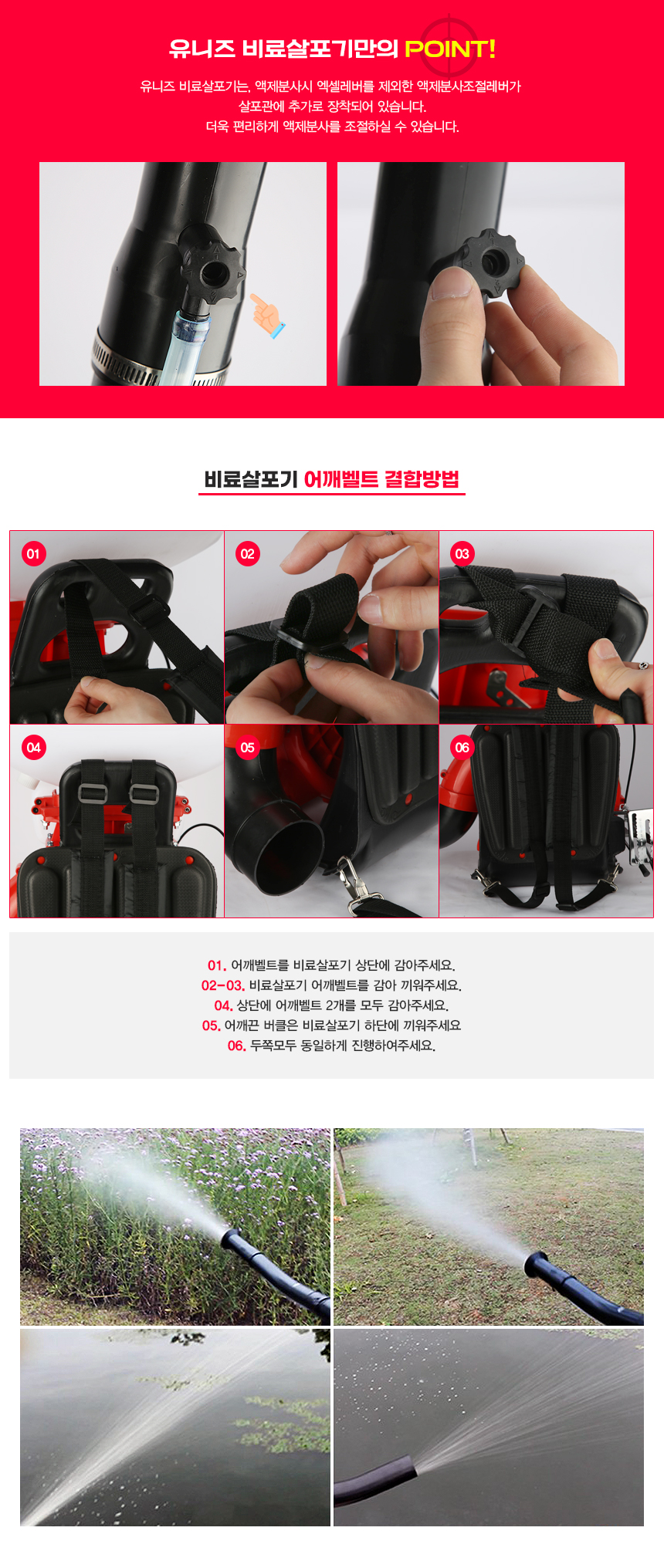 유니즈 비료살포기만의 POINT!

유니즈 비료살포기는, 액제분사시 엑셀레버를 제외한 액제분사조절레버가 살포관에 추가로 장착되어 있습니다.
더욱 편리하게 액제분사를 조절하실 수 있습니다.

비료살포기 어깨벨트 결합방법

01

02

03

04

05

06

01. 어깨벨트를 비료살포기 상단에 감아주세요.
02-03. 비료살포기 어깨벨트를 감아 끼워주세요.
04. 상단에 어깨벨트 2개를 모두 감아주세요.
05. 어깨끈 버클은 비료살포기 하단에 끼워주세요
06. 두쪽모두 동일하게 진행하여주세요.